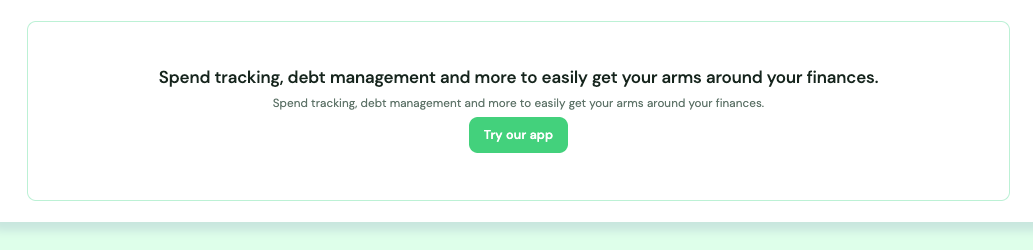 Spend tracking, debt management and more to easily get your arms around your finances.

Spend tracking, debt management and more to easily get your arms around your finances.

Try our app